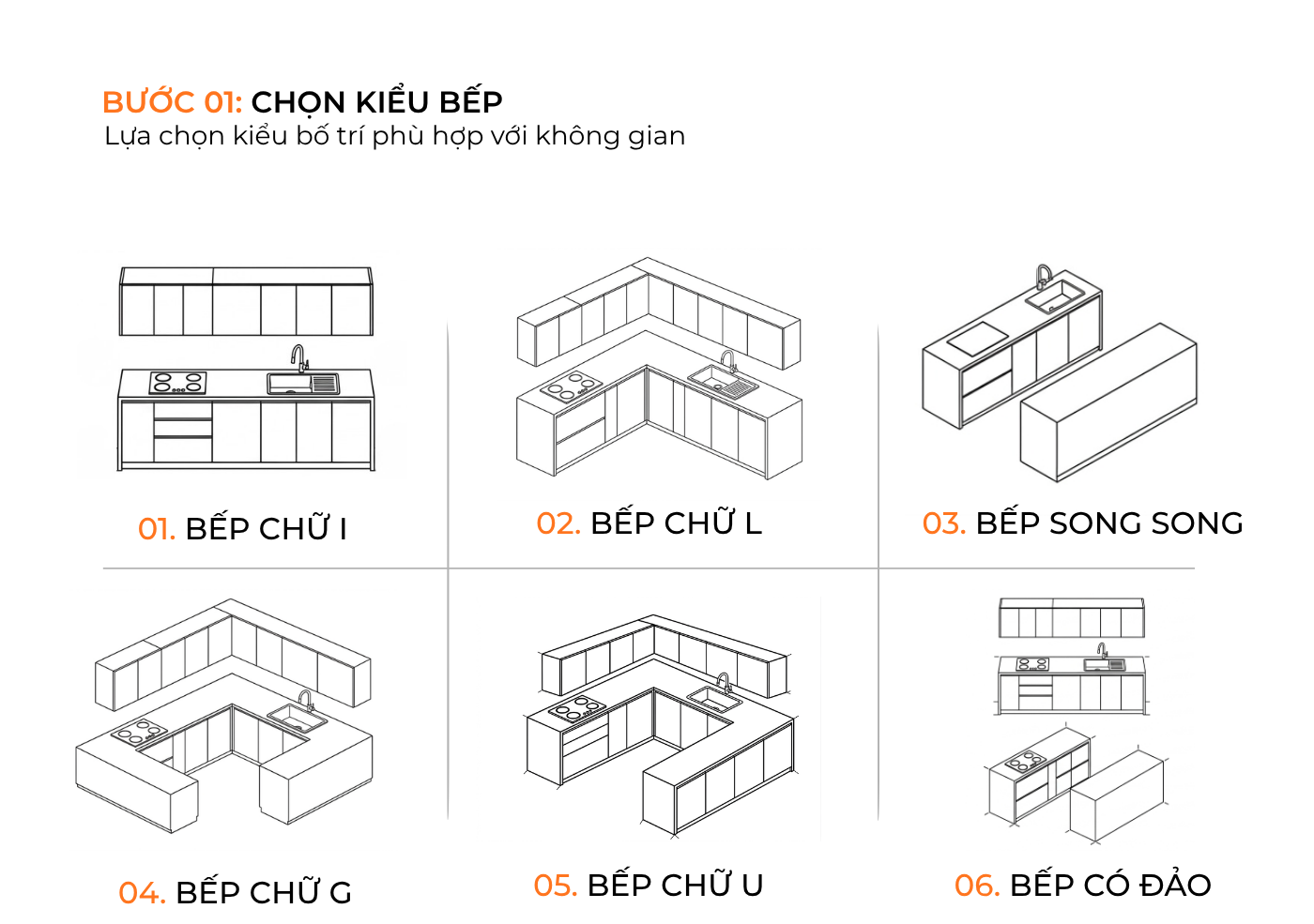 BƯỚC 01: CHỌN KIỂU BẾP
Lựa chọn kiểu bố trí phù hợp với không gian

01. BẾP CHỮ I

02. BẾP CHỮ L

03. BẾP SONG SONG

04. BẾP CHỮ G

05. BẾP CHỮ U

06. BẾP CÓ ĐẢO